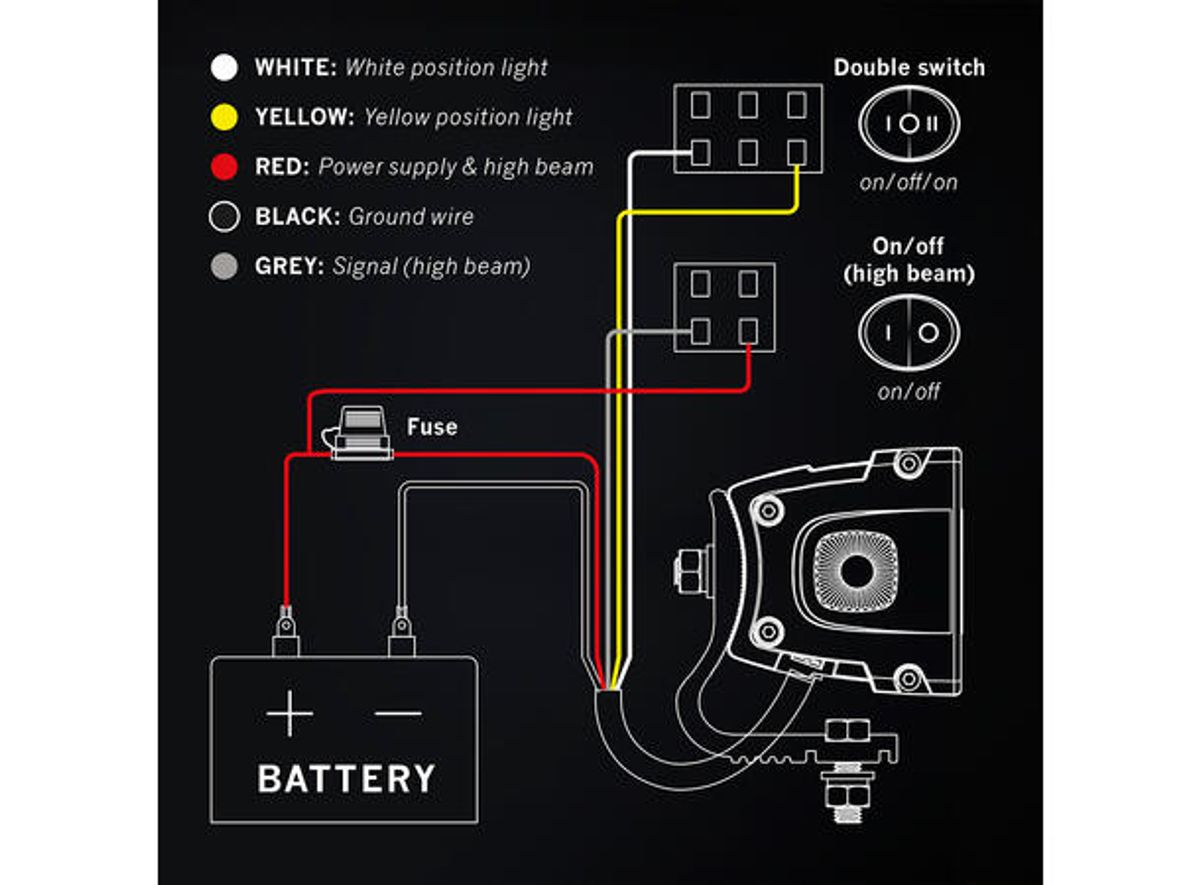 WHITE: White position light

YELLOW: Yellow position light

RED: Power supply & high beam

BLACK: Ground wire

GREY: Signal (high beam)

Double switch

I O II

on/off/on

On/off (high beam)

I O

on/off

Fuse

+ −

BATTERY